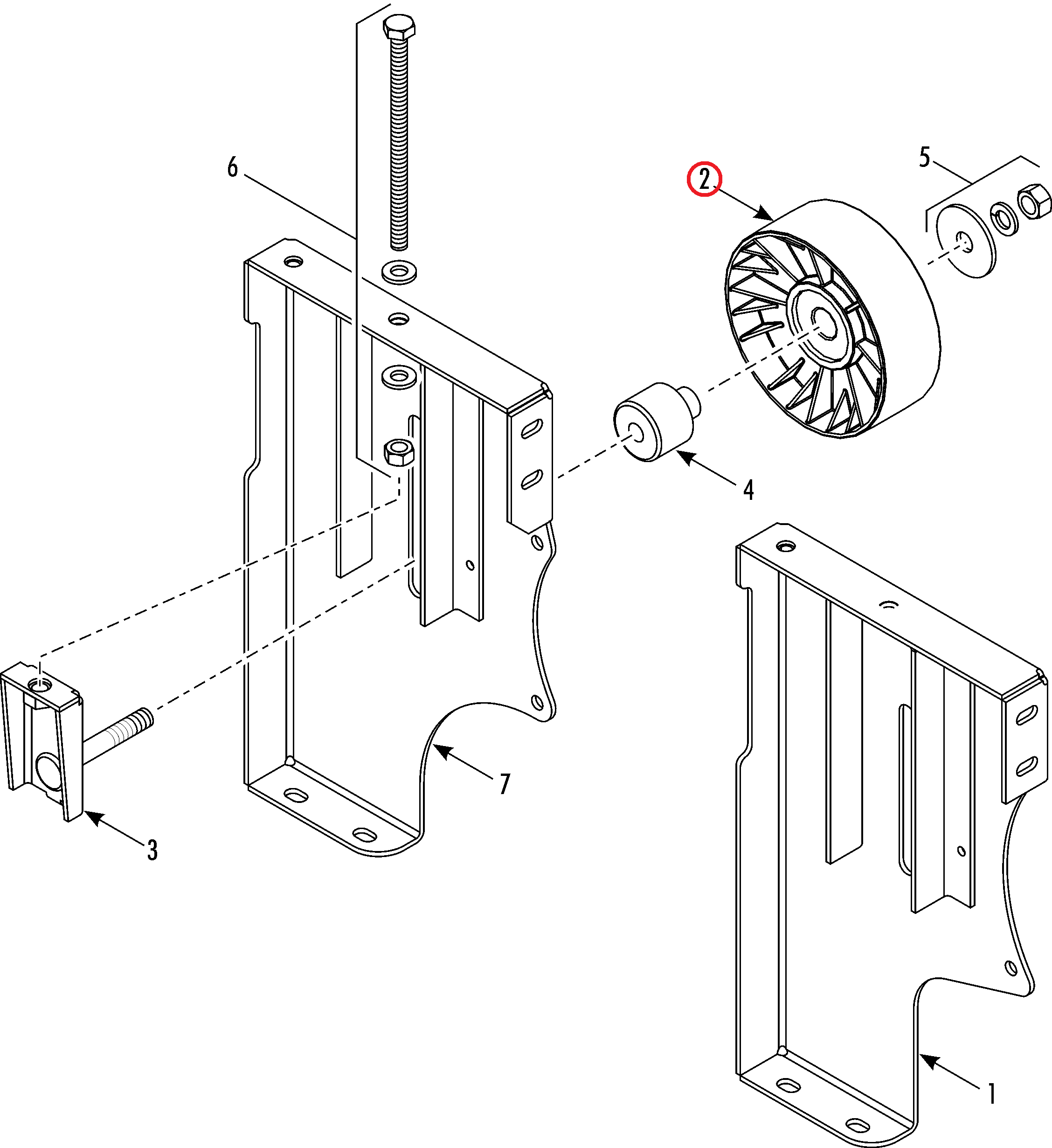 6
2
5
4
7
3
1