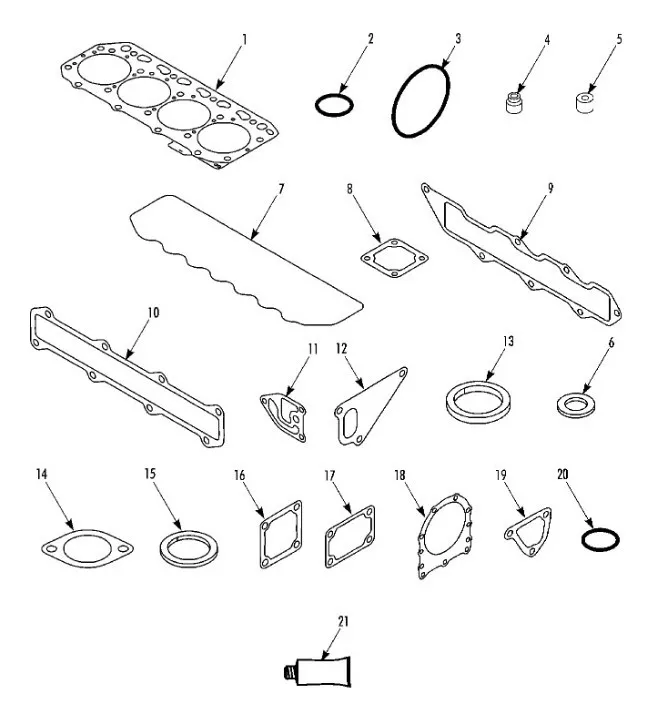 1
2
3
4
5
7
8
9
10
11
12
13
6
14
15
16
17
18
19
20
21