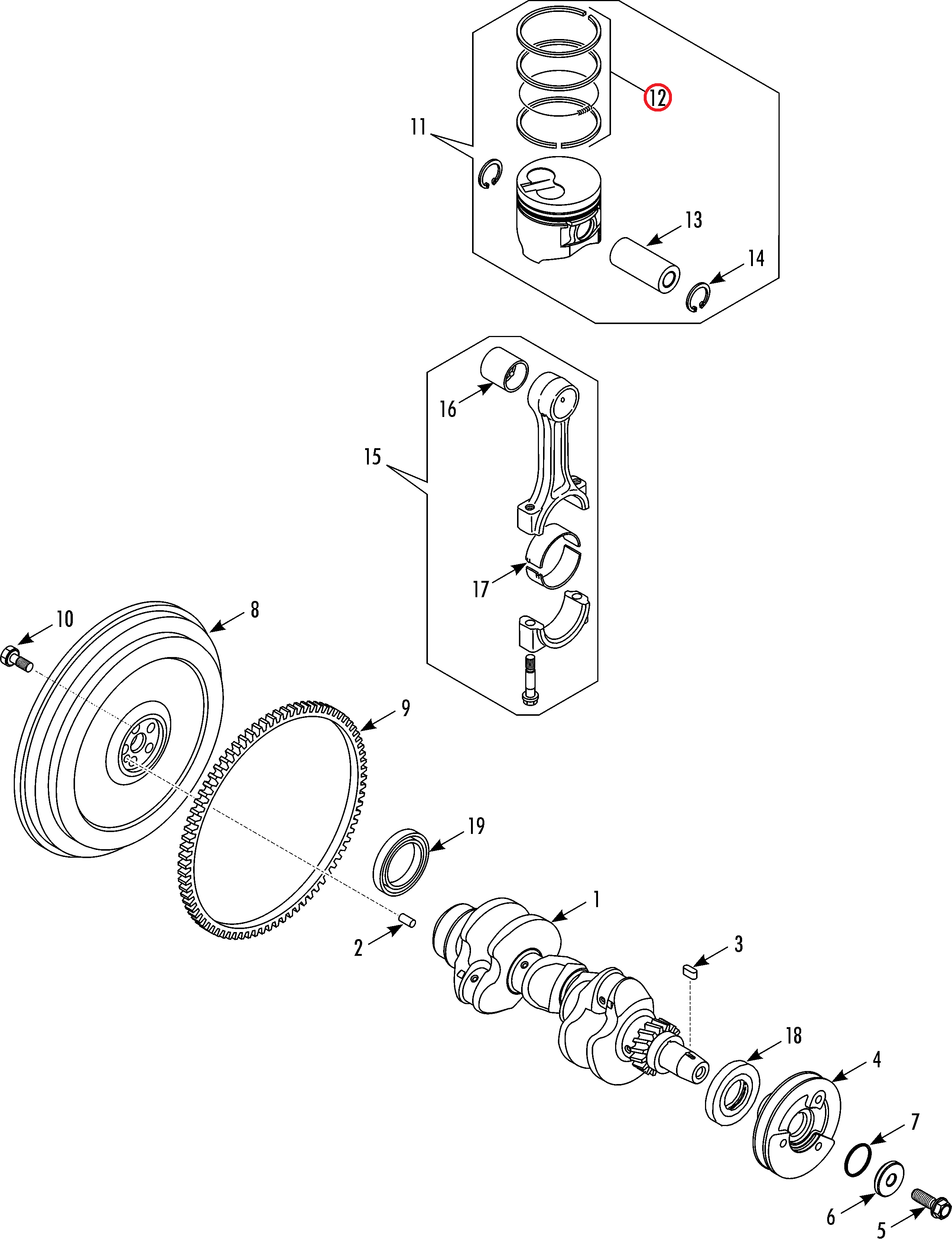 12
11
13
14
16
15
17
10
8
9
19
1
2
3
18
4
7
6
5