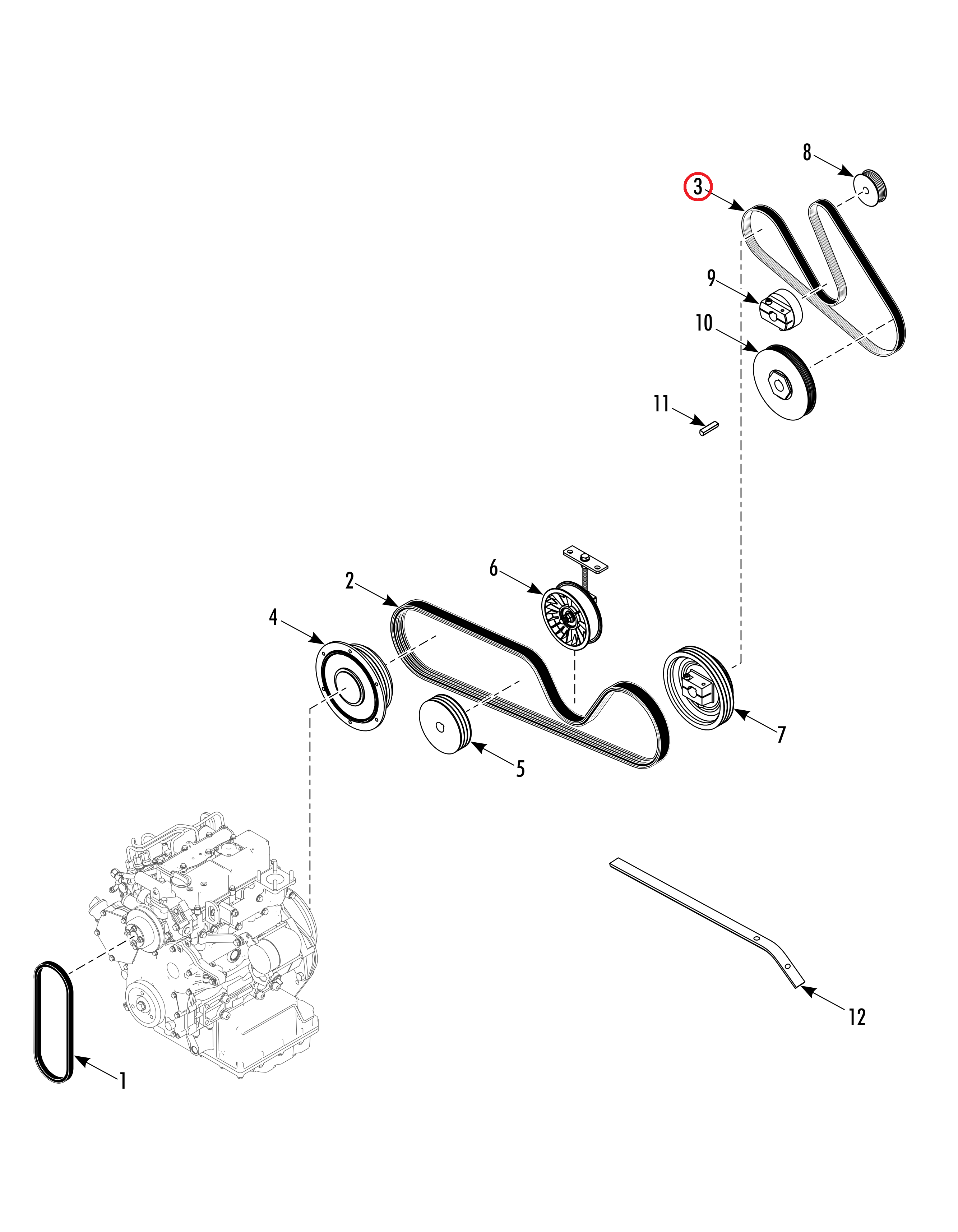 8
3
9
10
11
6
2
4
7
5
12
1