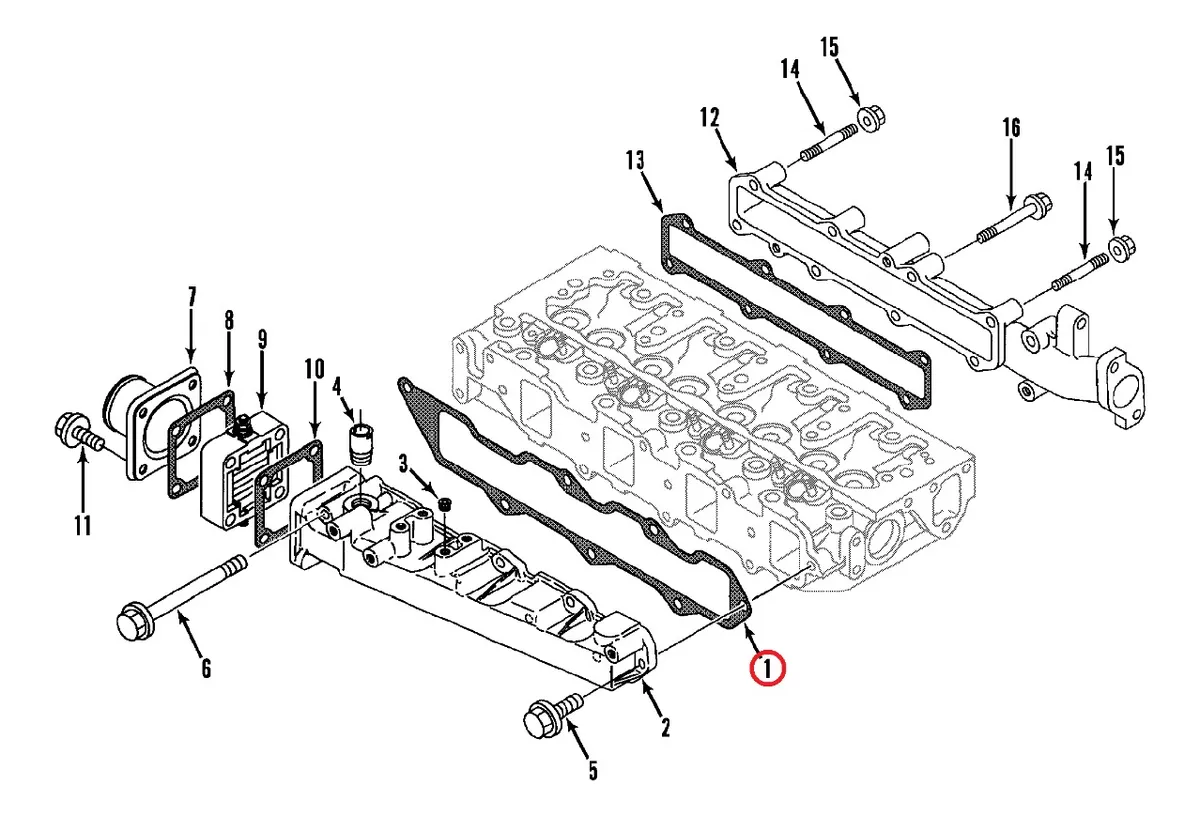 15
14
12
16
13
14
15
7
8
9
10
4
3
11
6
1
2
5