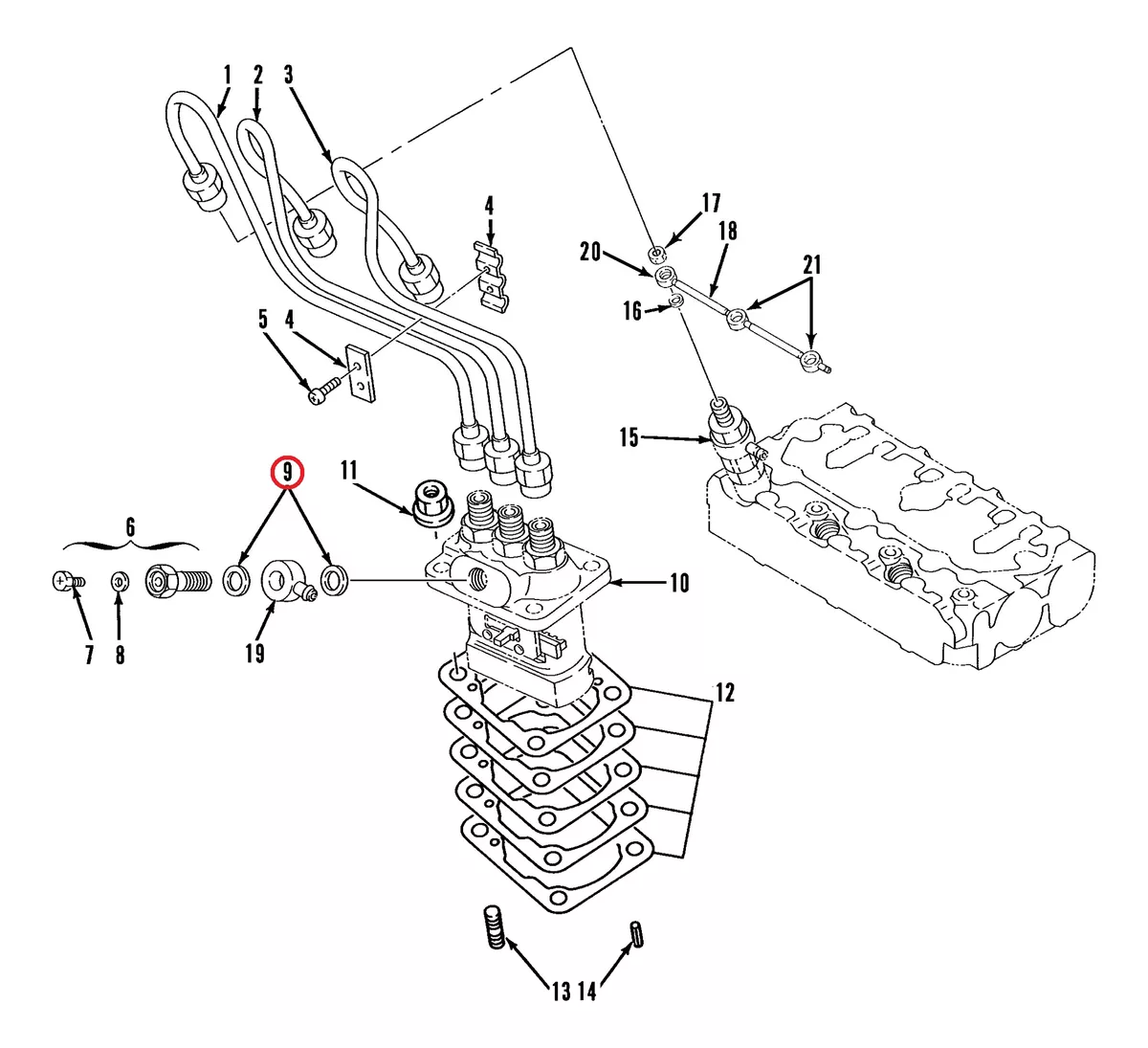 1
2
3
4
17
20
18
21
16
5
4
15
9
11
6
10
7
8
19
12
13
14