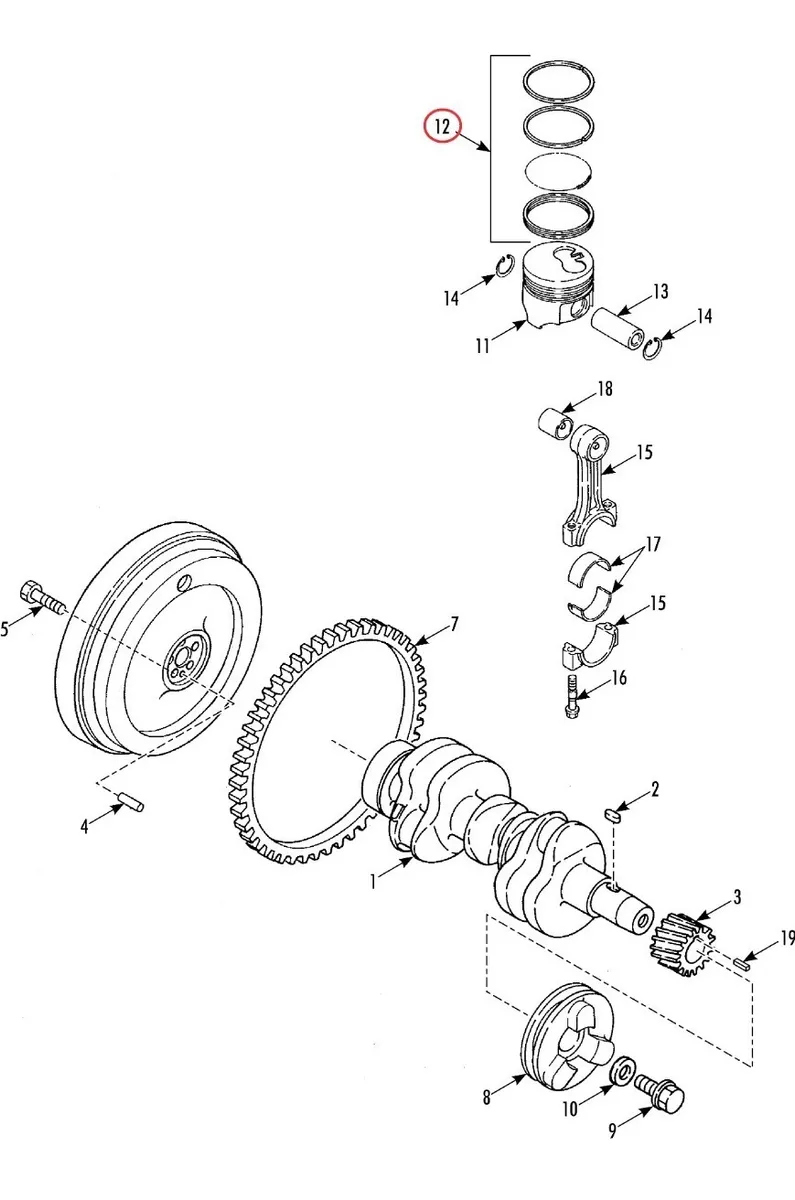 12
14
13
14
11
18
15
17
15
16
5
7
4
2
1
3
19
8
10
9