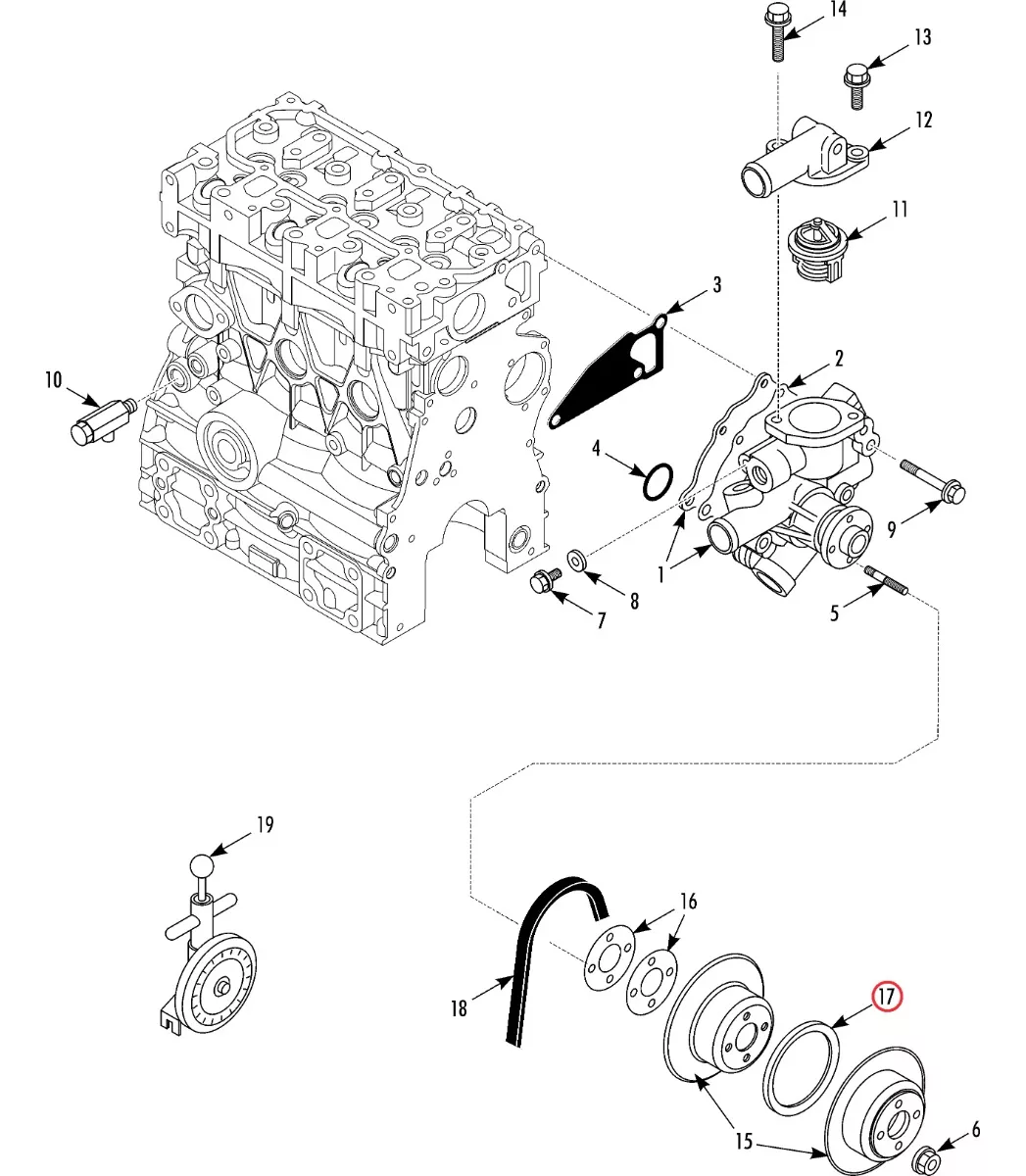 14
13
12
11
3
2
10
4
9
1
8
7
5
19
16
18
17
15
6