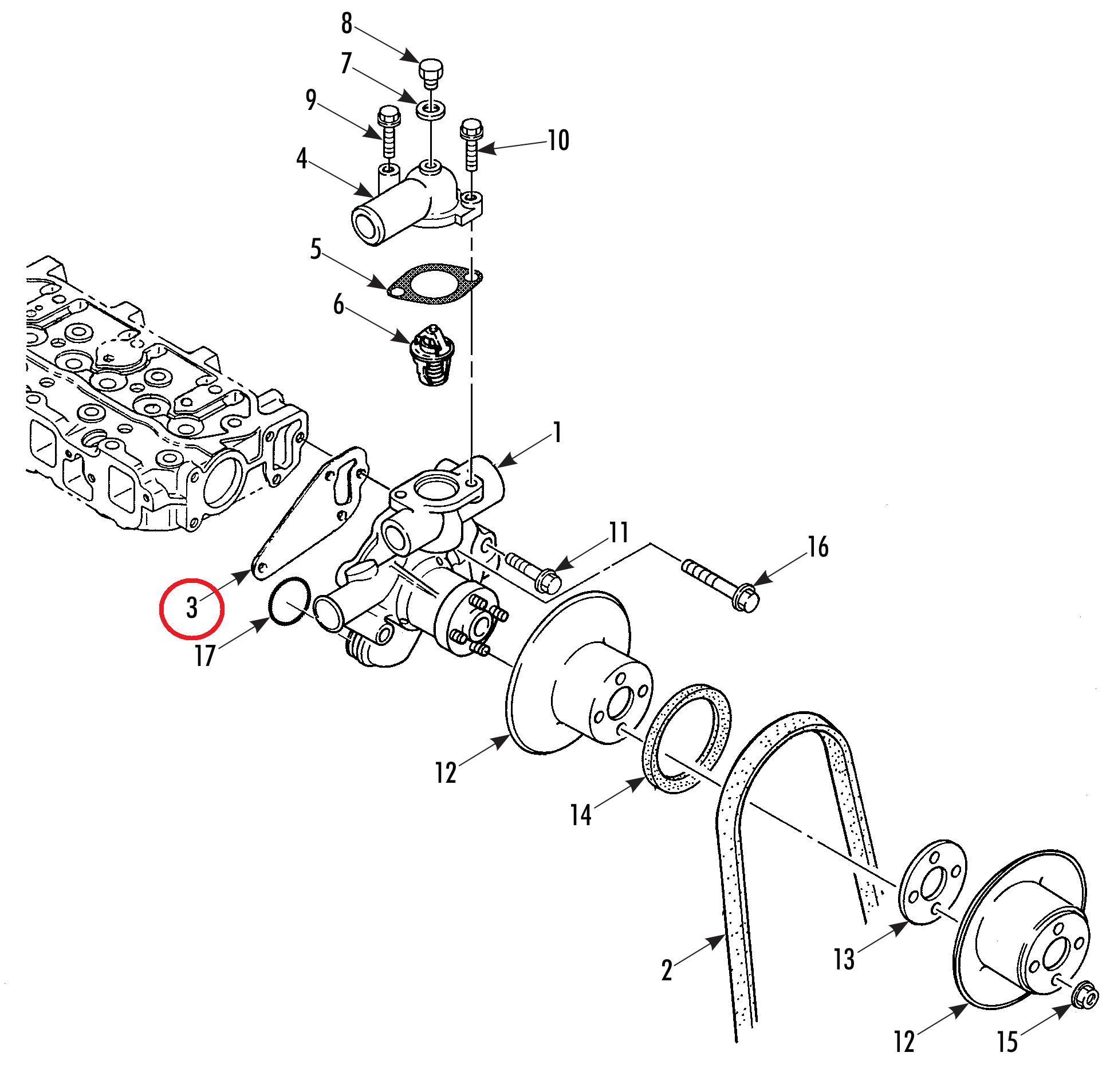 8
7
9
10
4
5
6
1
11
16
3
17
12
14
2
13
12
15