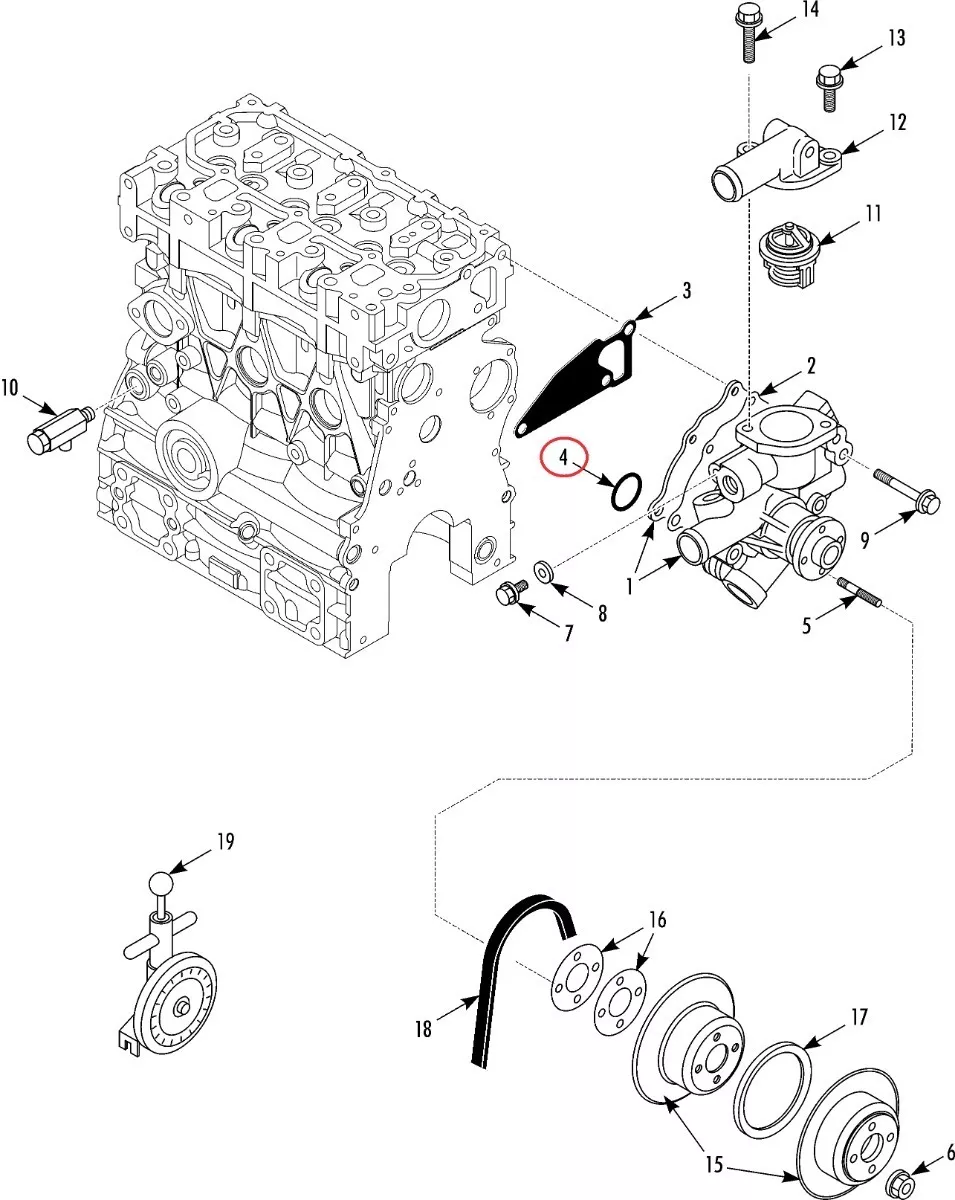 14
13
12
11
3
2
10
4
9
1
8
7
5
19
16
18
17
15
6