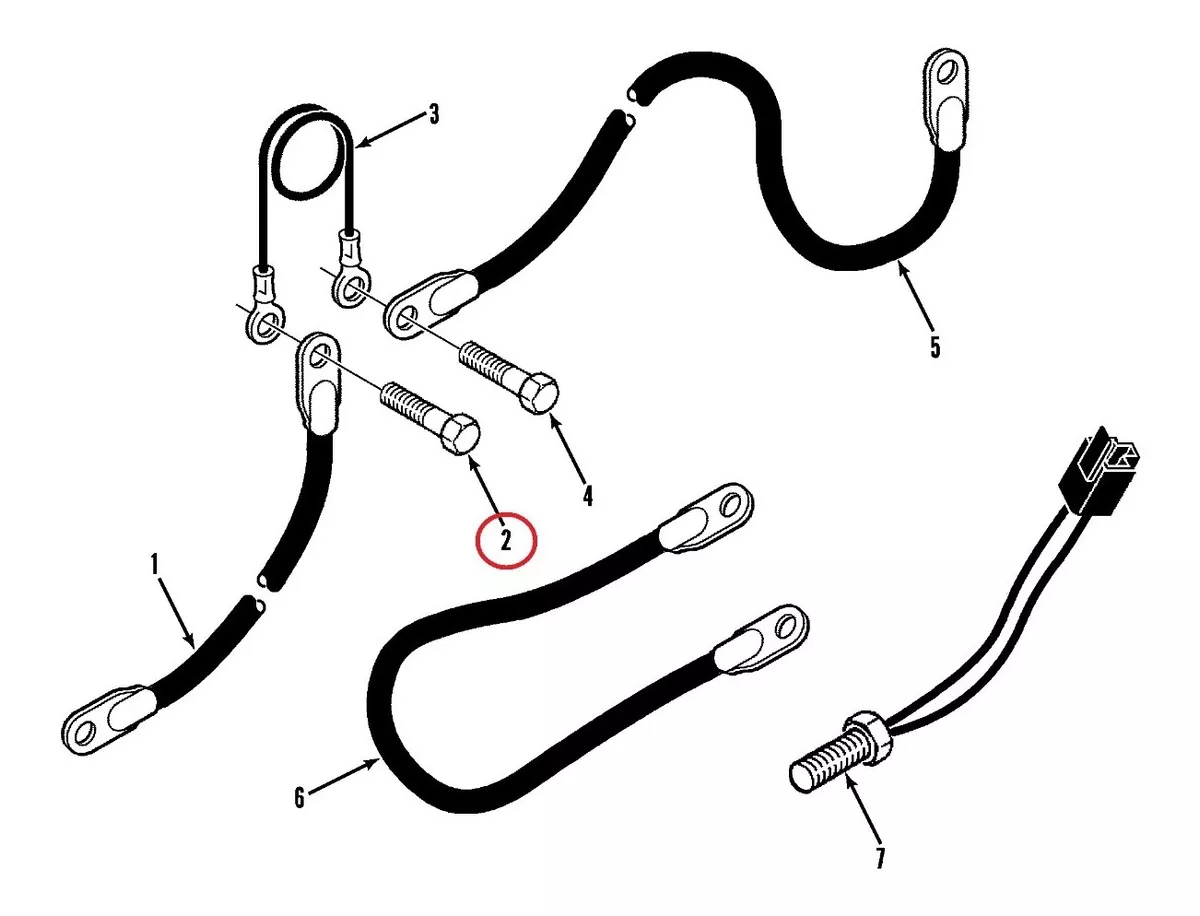 3
5
4
2
1
6
7