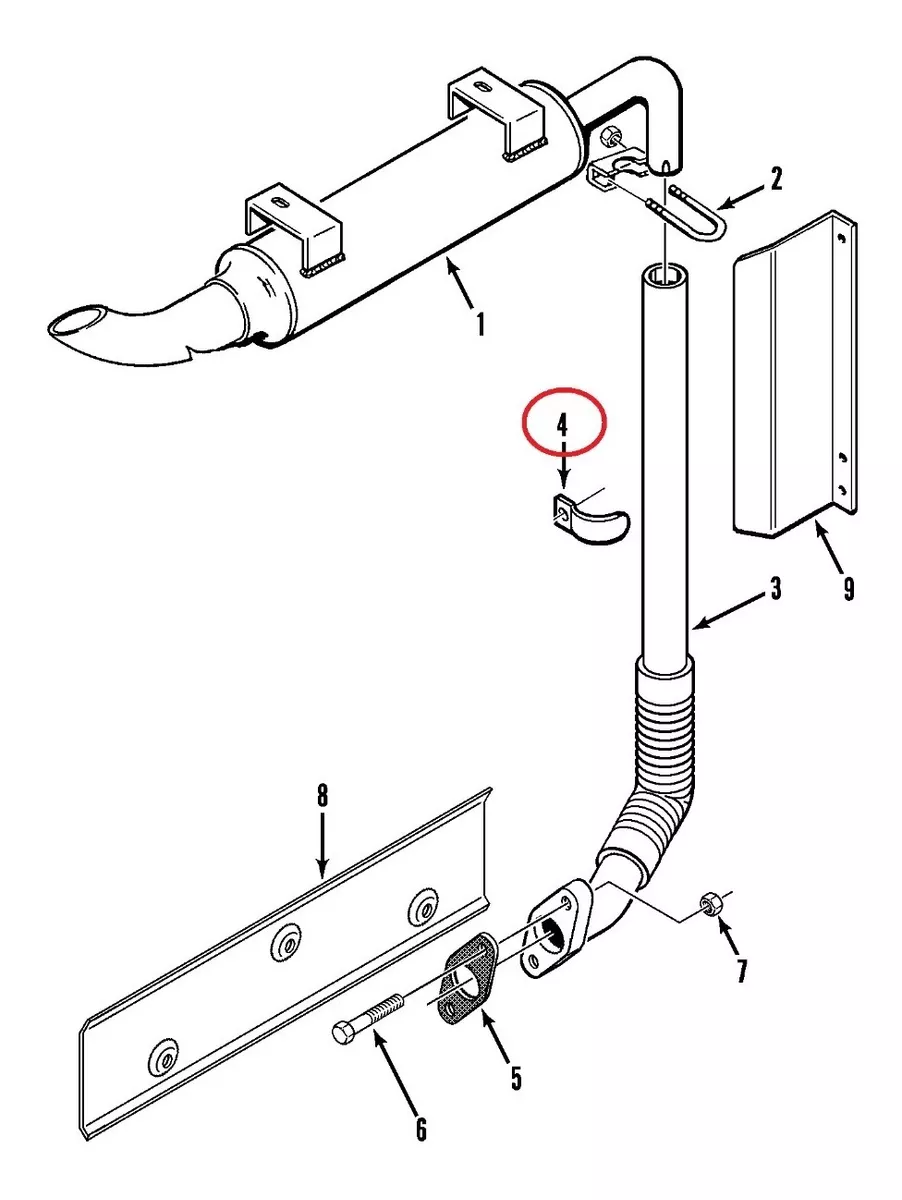 2
1
4
9
3
8
7
5
6