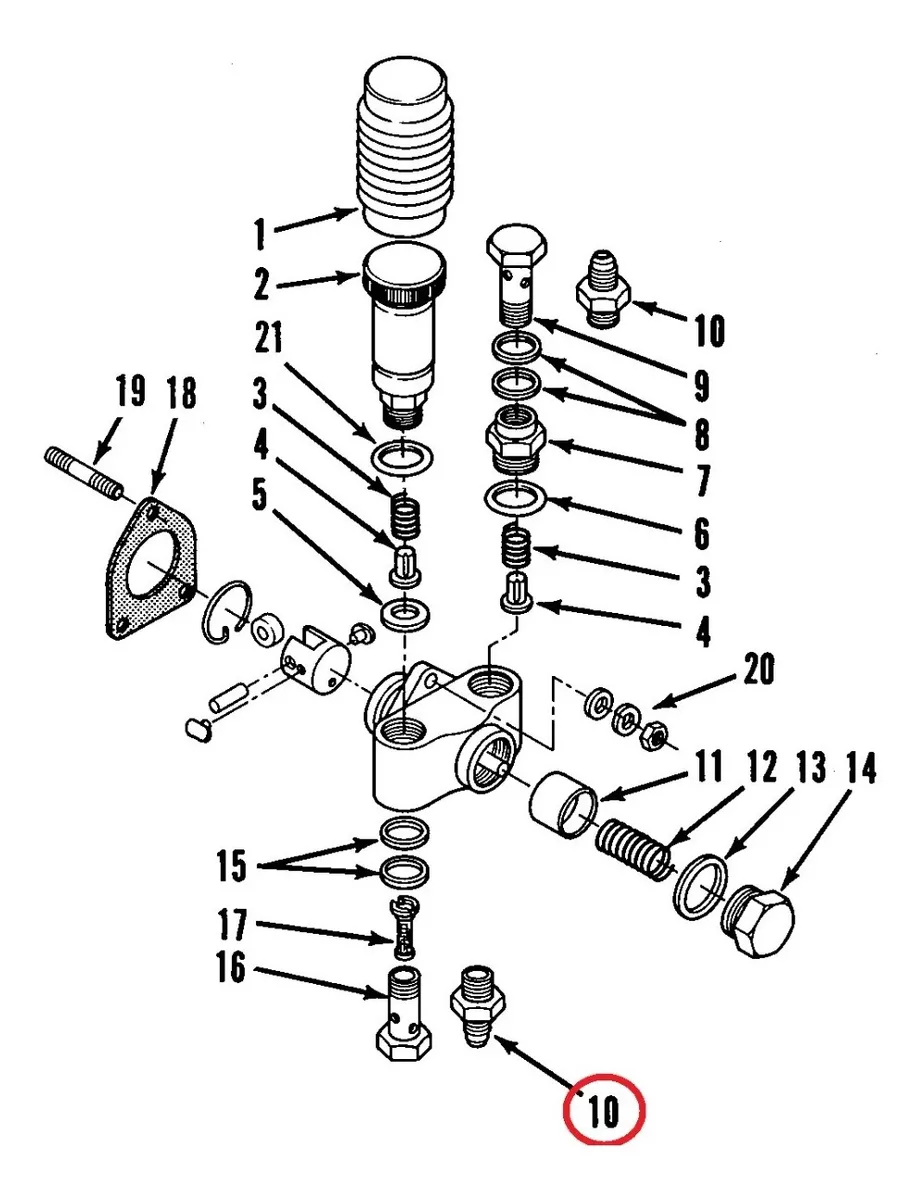 1
2
21
3
4
5
19 18
10
9
8
7
6
3
4
20
11 12 13 14
15
17
16
10