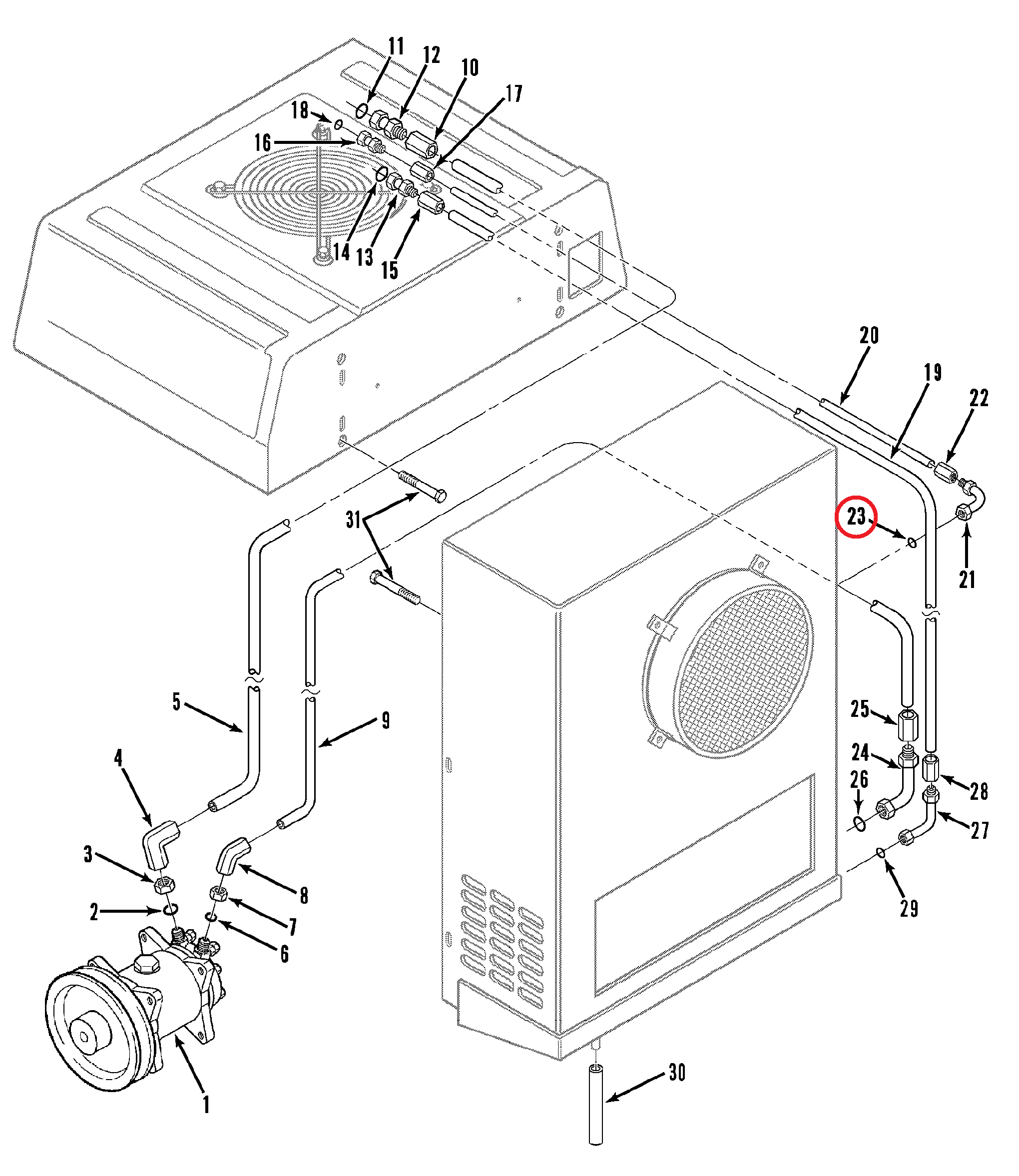 11
12
10
17
18
16
14
13
15
20
19
22
23
21
31
5
9
4
3
2
8
7
6
1
25
24
26
28
27
29
30