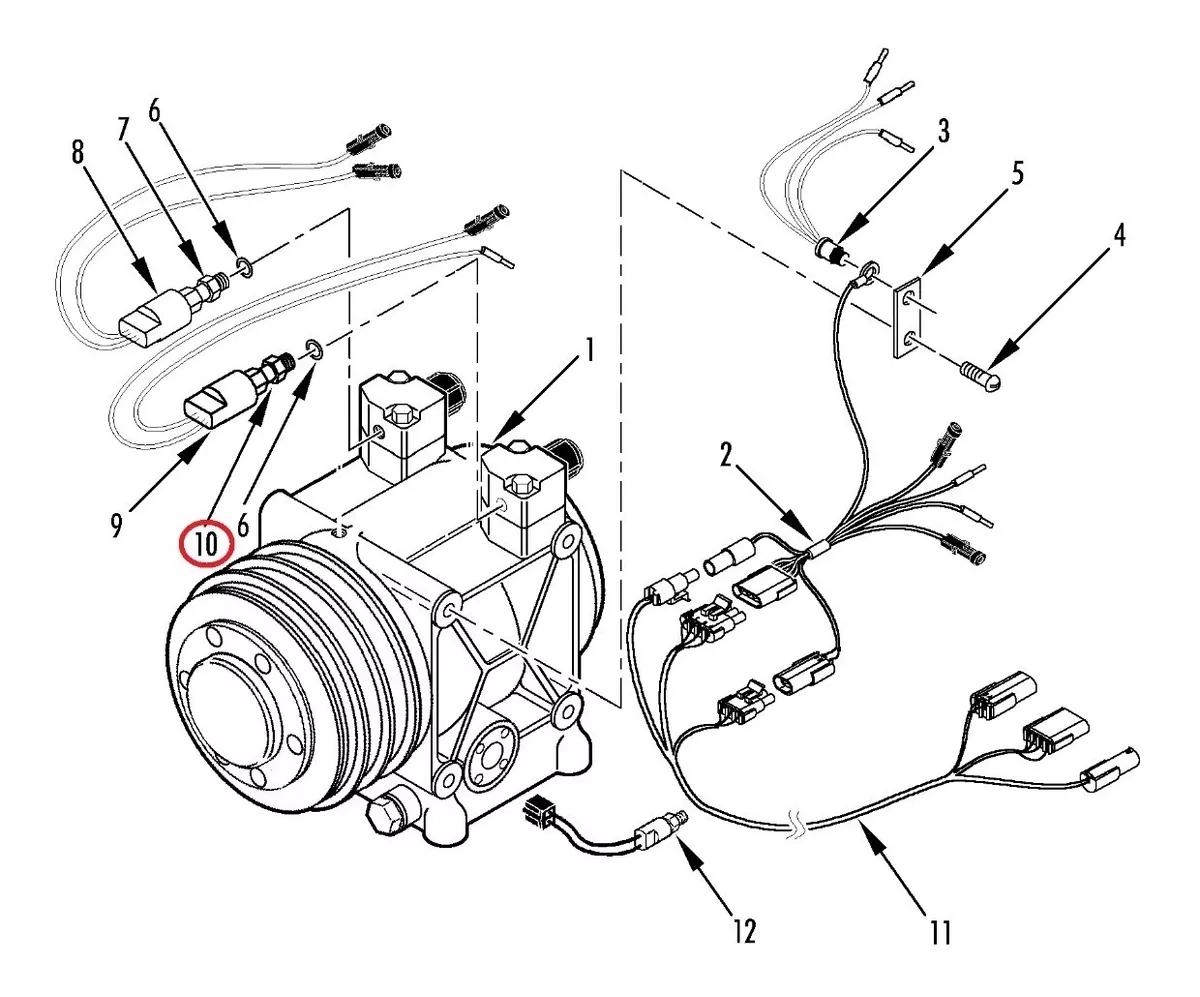 8
7
6
3
5
4
1
2
9
10
6
12
11