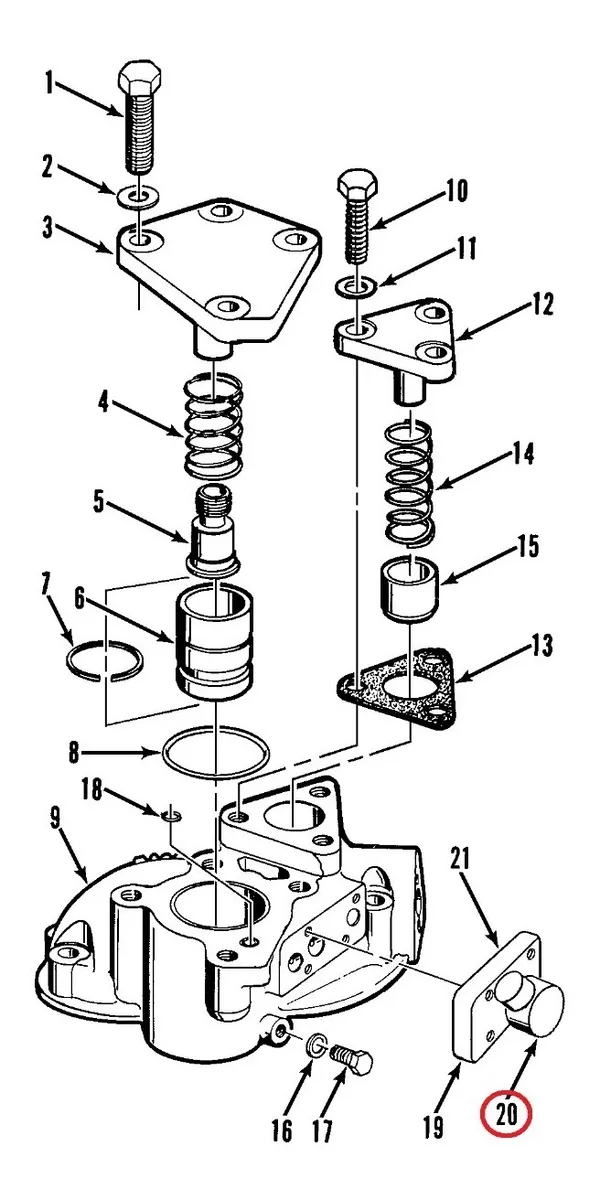 1
2
3
10
11
12
4
14
5
15
7
6
13
8
18
9
21
16
17
19
20