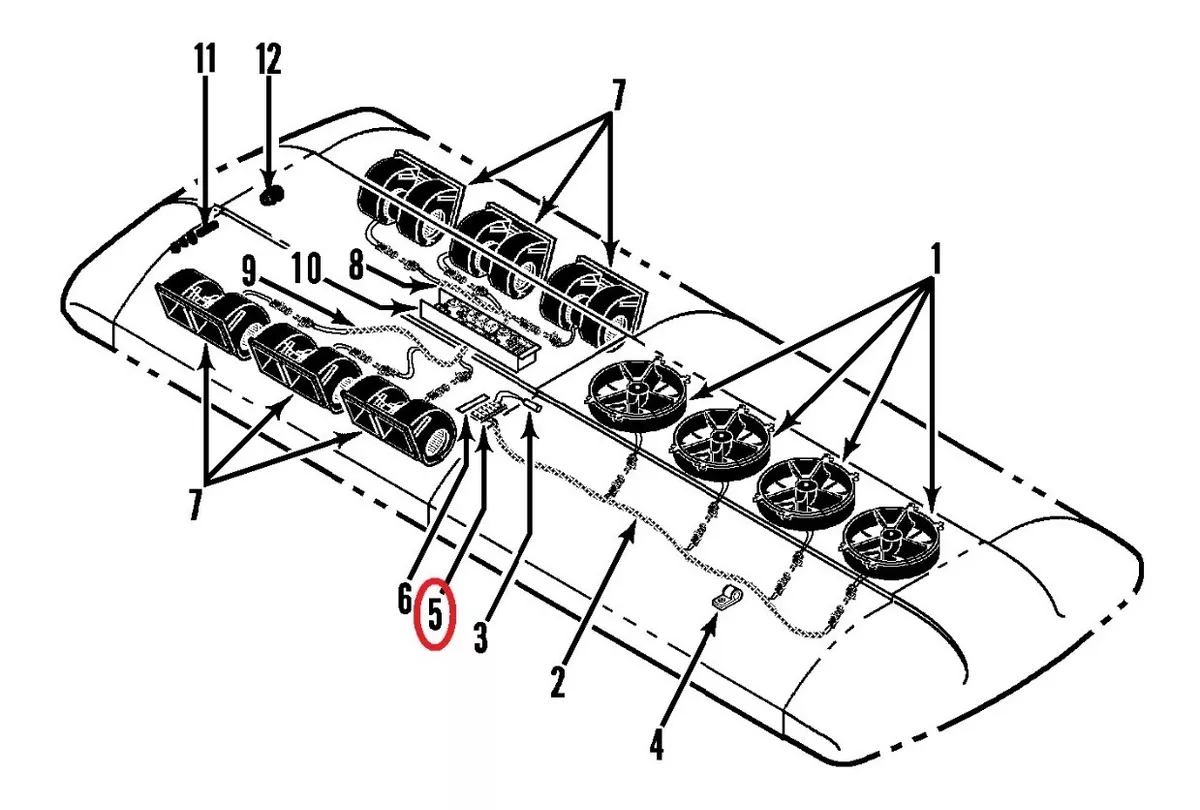 11
12
7
9
10
8
1
7
6
5
3
2
4