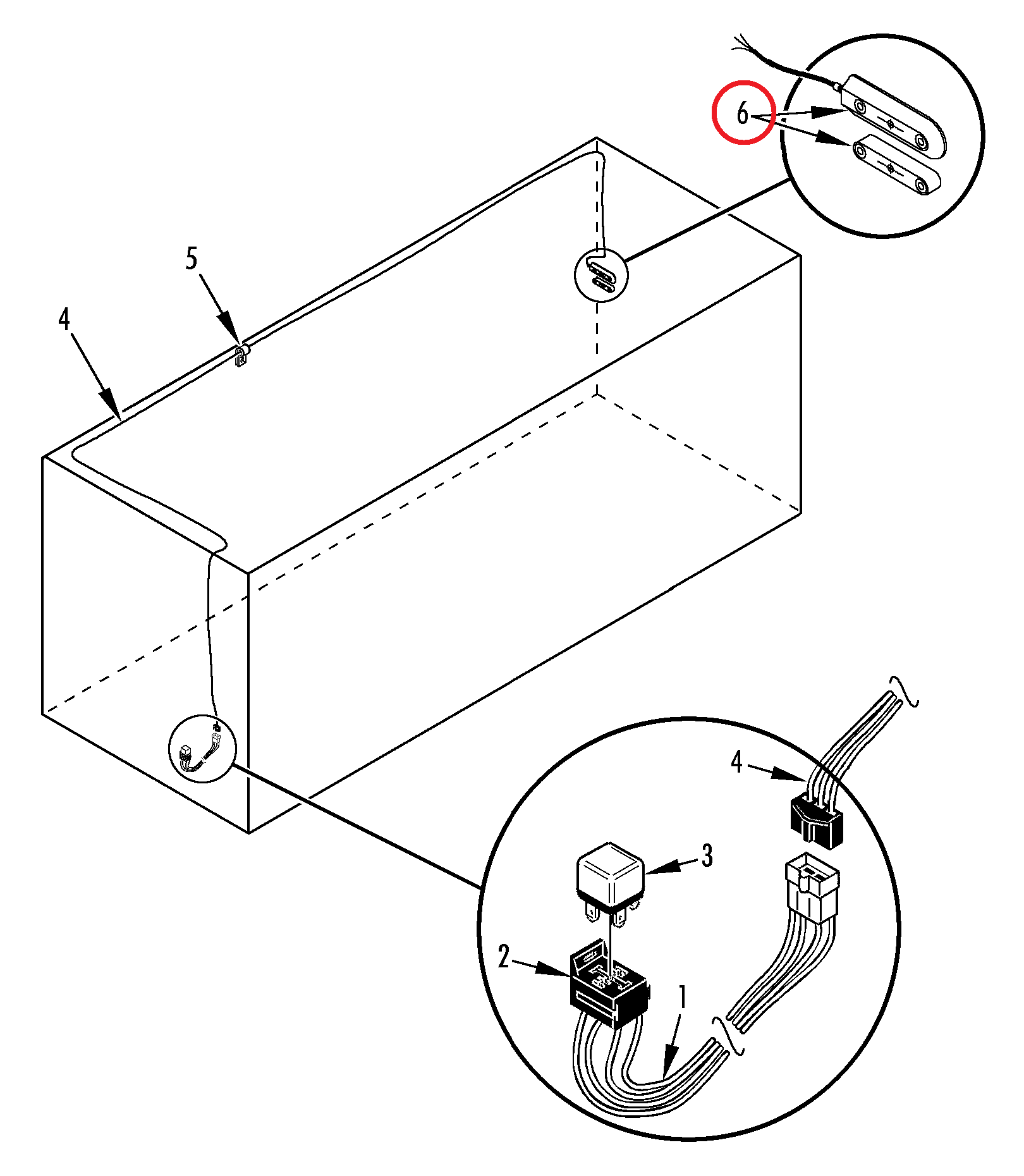 6
5
4
4
3
2
1