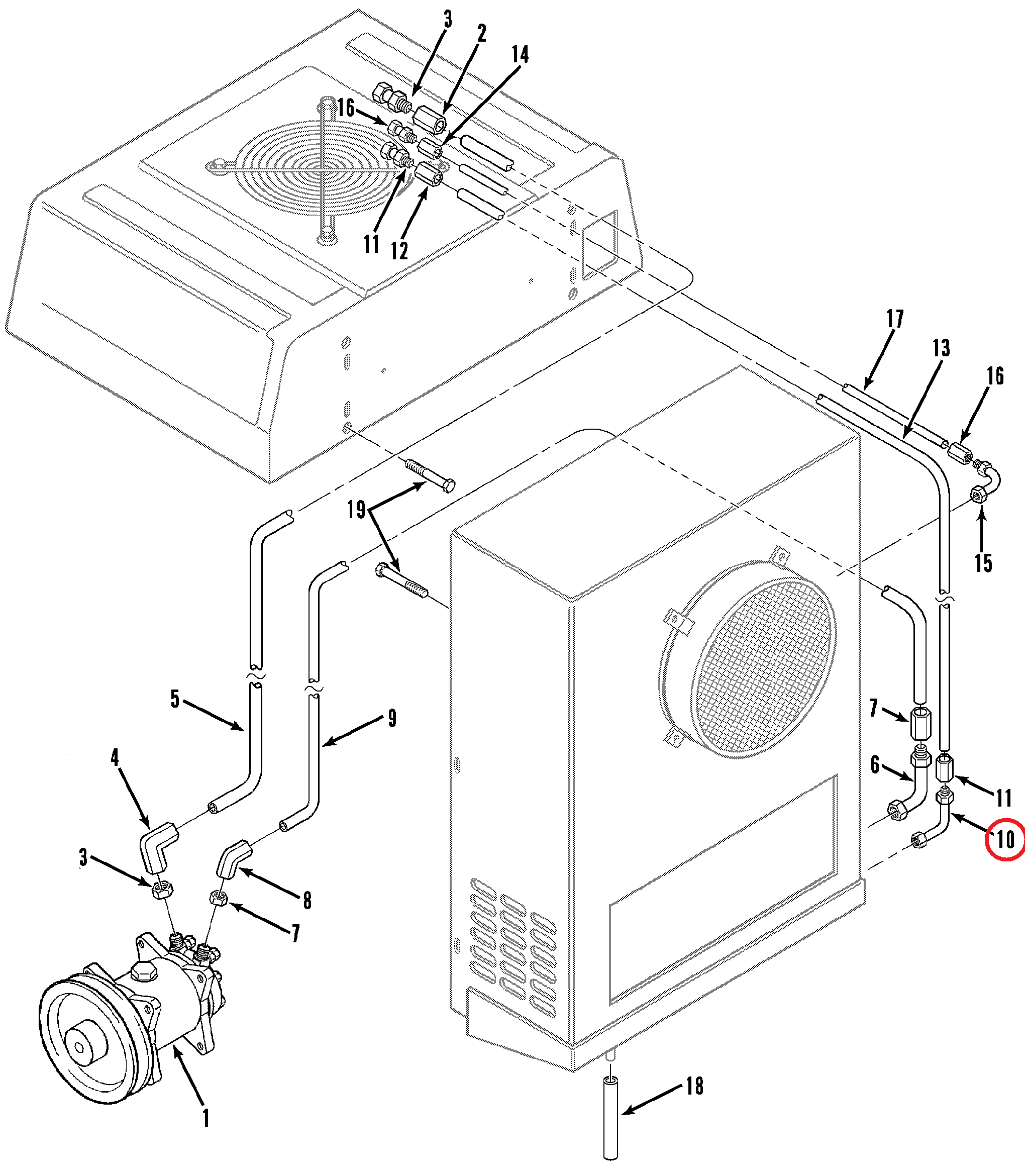 3
2
14
16
11
12
17
13
16
15
19
5
9
4
3
8
7
7
6
11
10
1
18