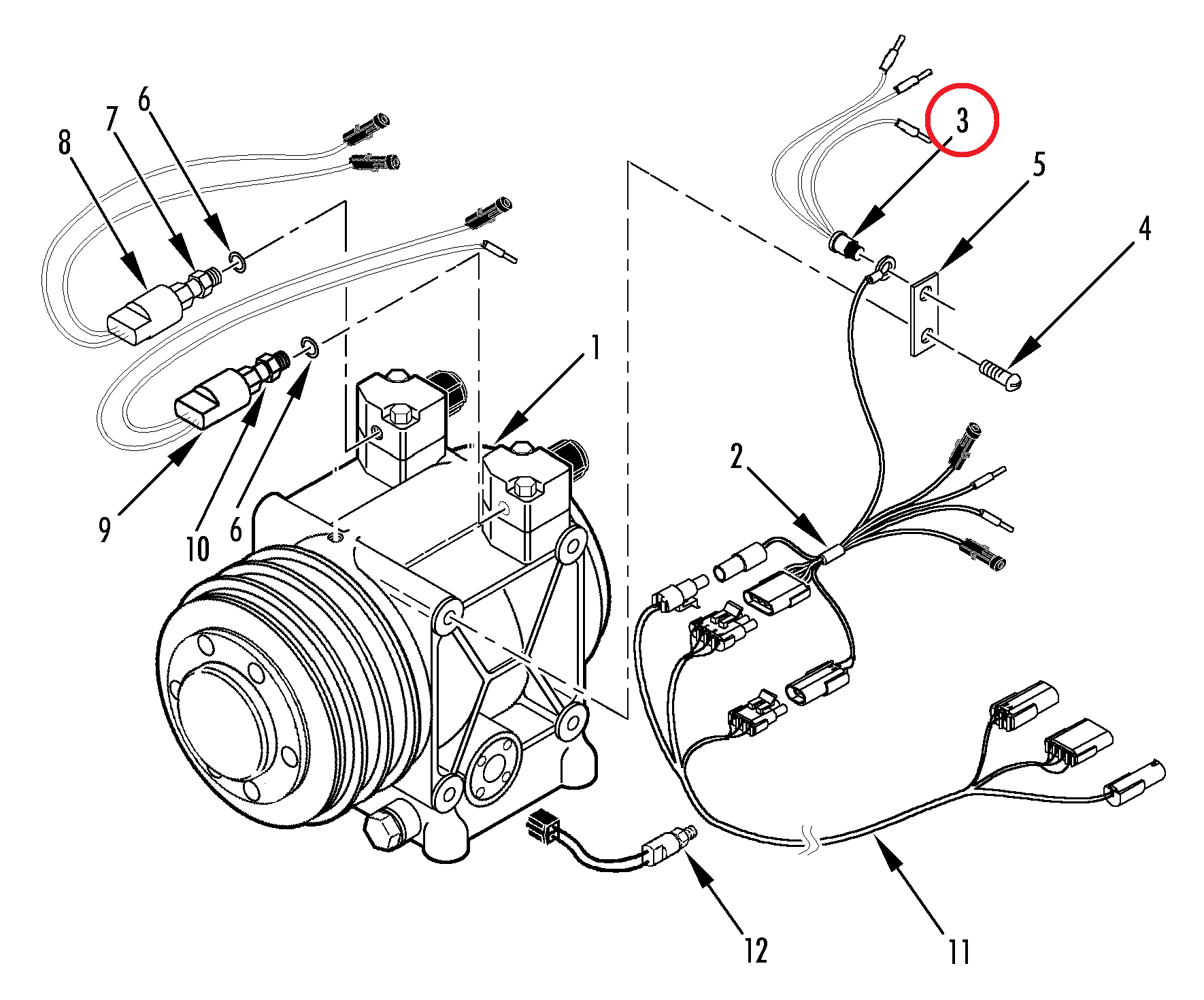 6
7
8
3
5
4
1
2
9
10
6
12
11