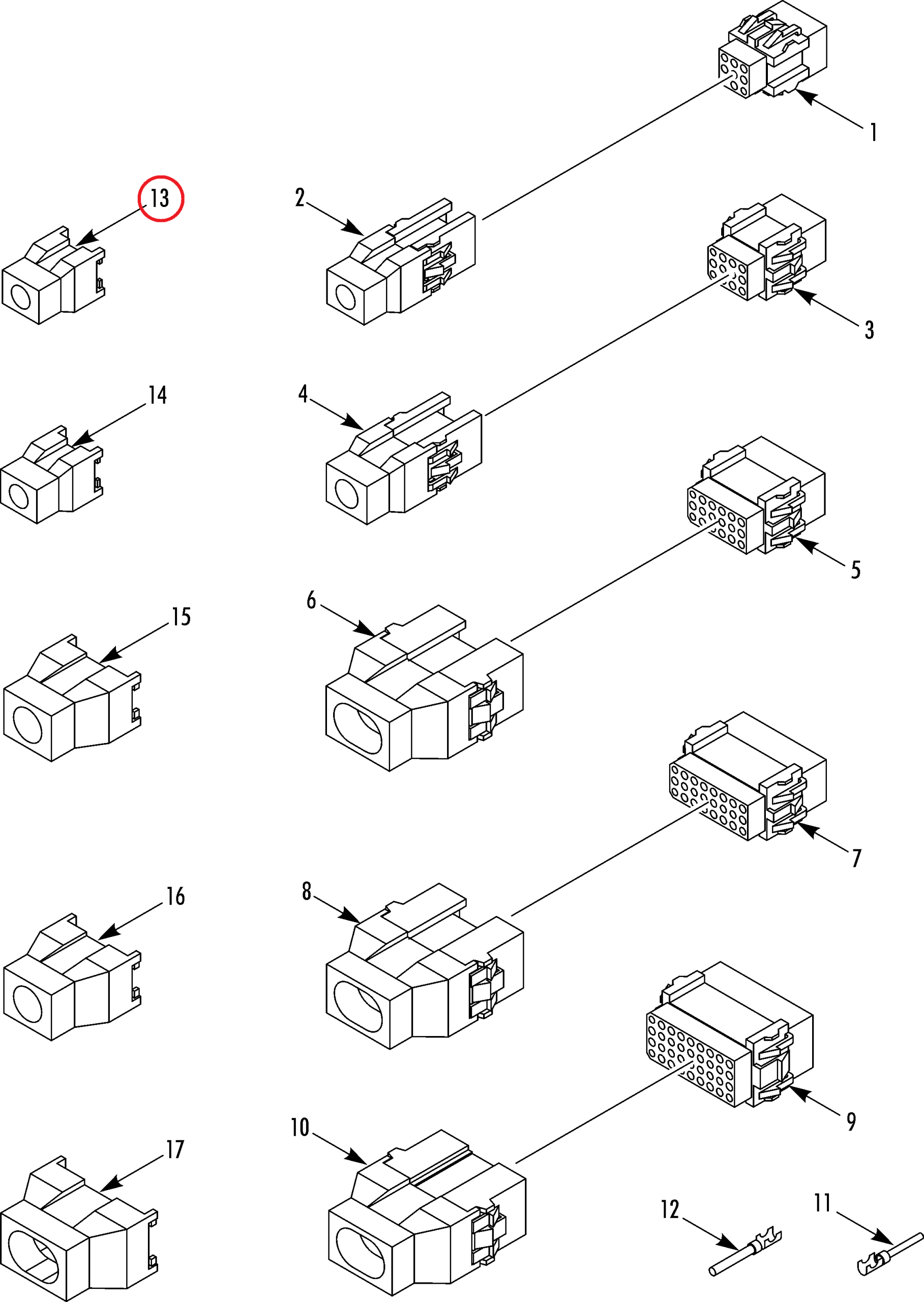 1
13
2
3
14
4
5
15
6
7
16
8
9
17
10
12
11