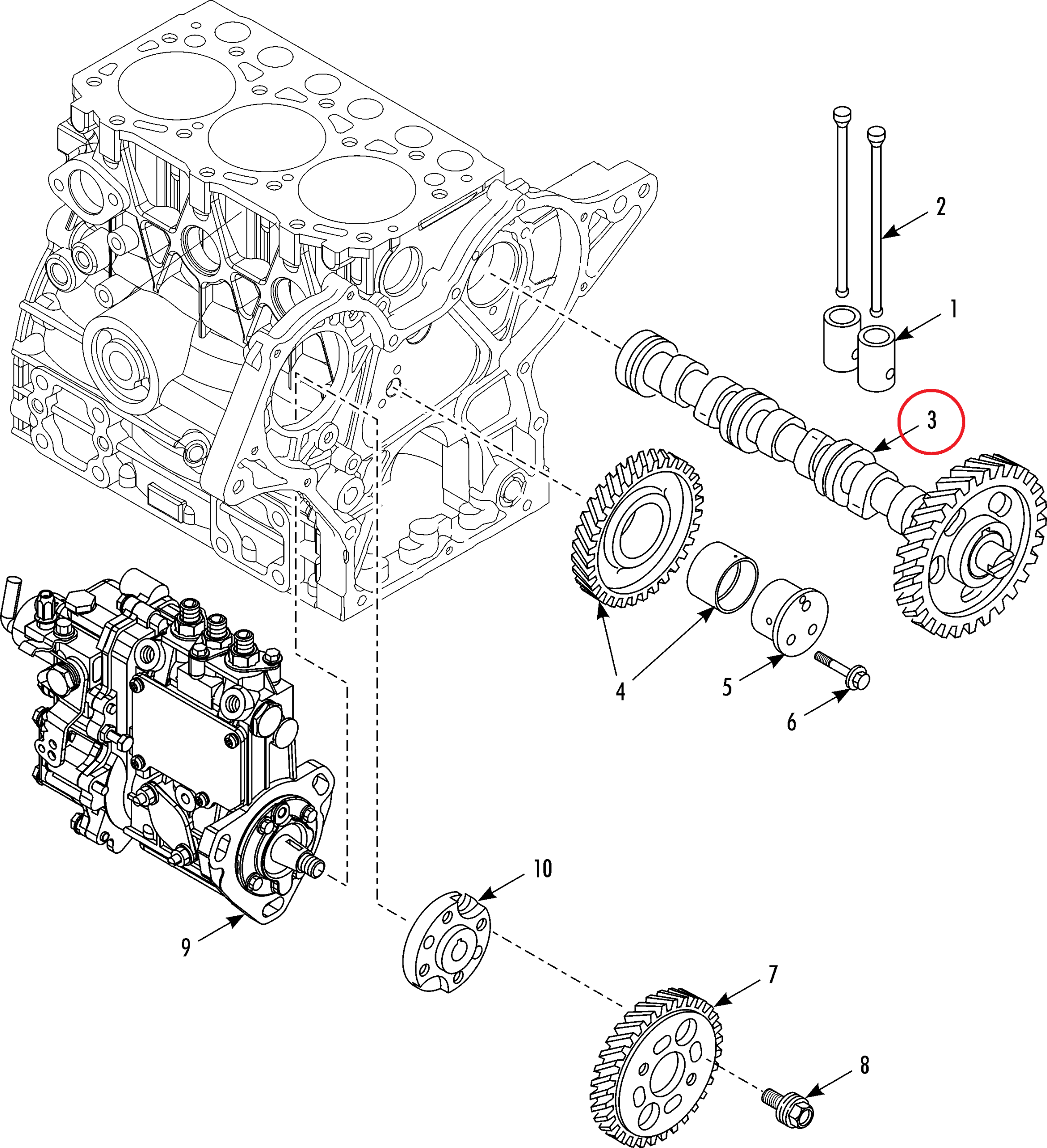 2
1
3
4
5
6
10
9
7
8