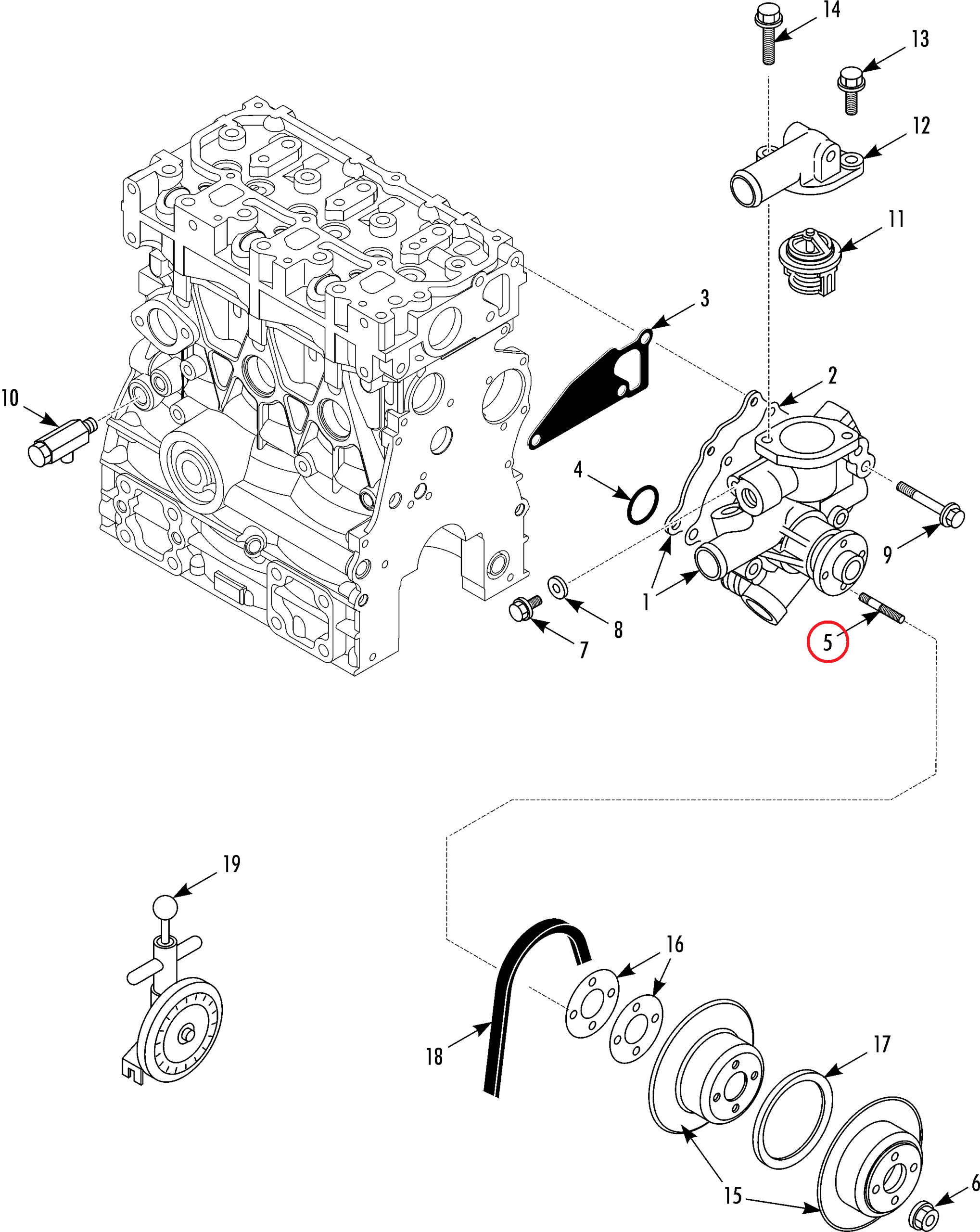 14
13
12
11
3
2
10
4
9
1
8
7
5
19
16
18
17
15
6