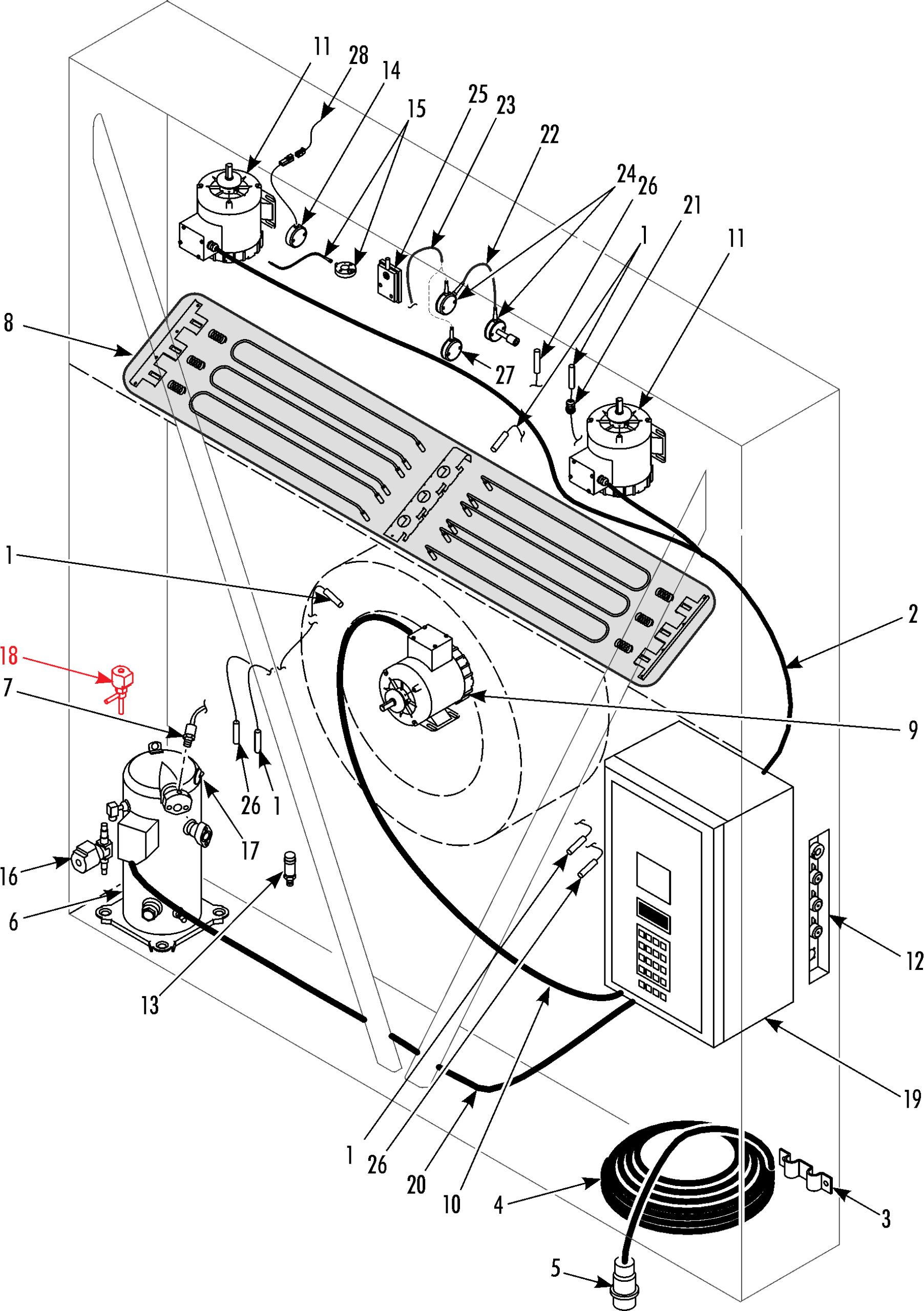 11
28
14
15
25
23
22
24
26
21
1
11
8
27
1
2
18
7
9
26
1
17
16
6
13
12
19
1
26
20
10
4
3
5