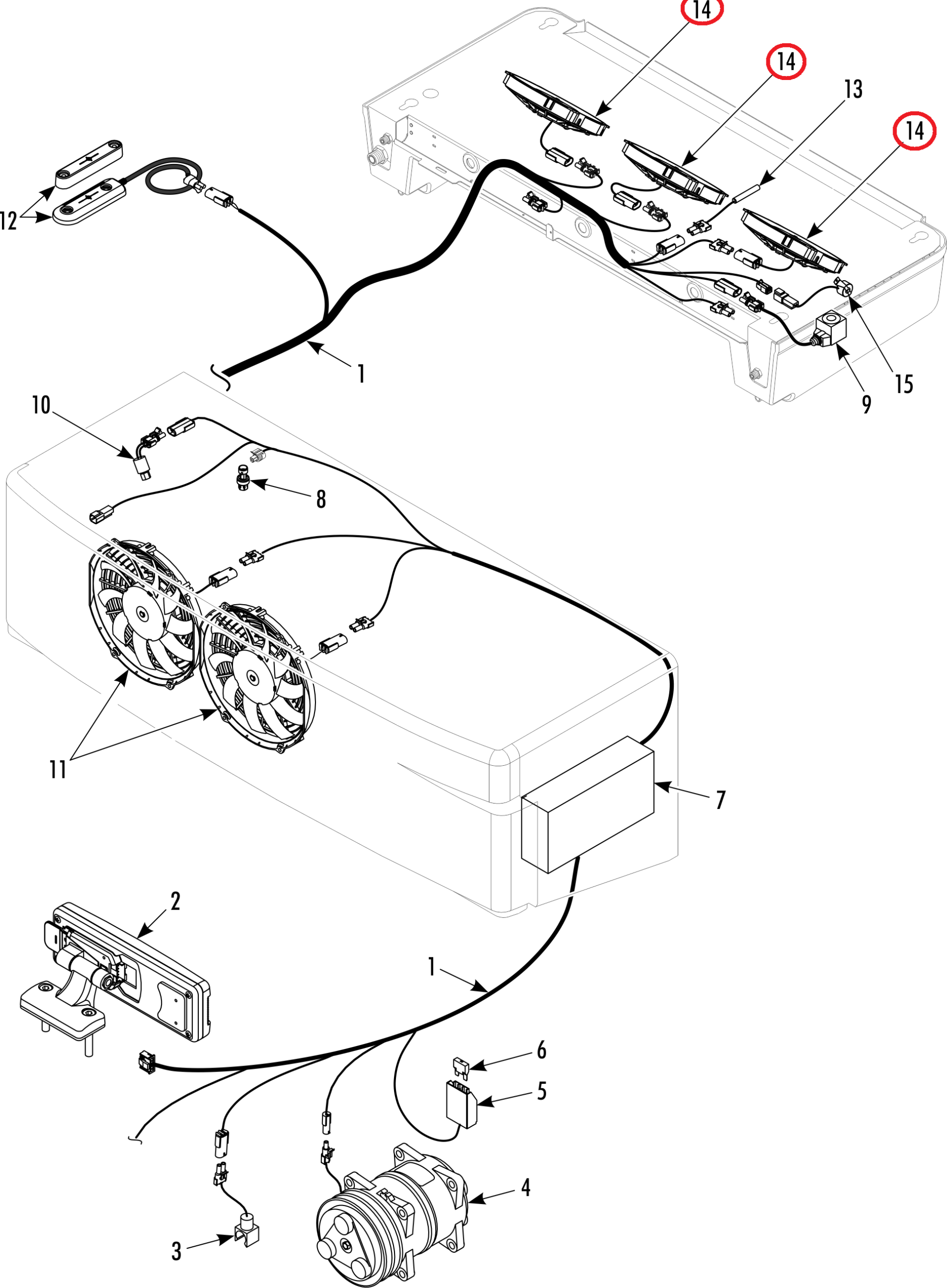 14
14
13
14
12
1
15
9
10
8
11
7
2
1
6
5
4
3