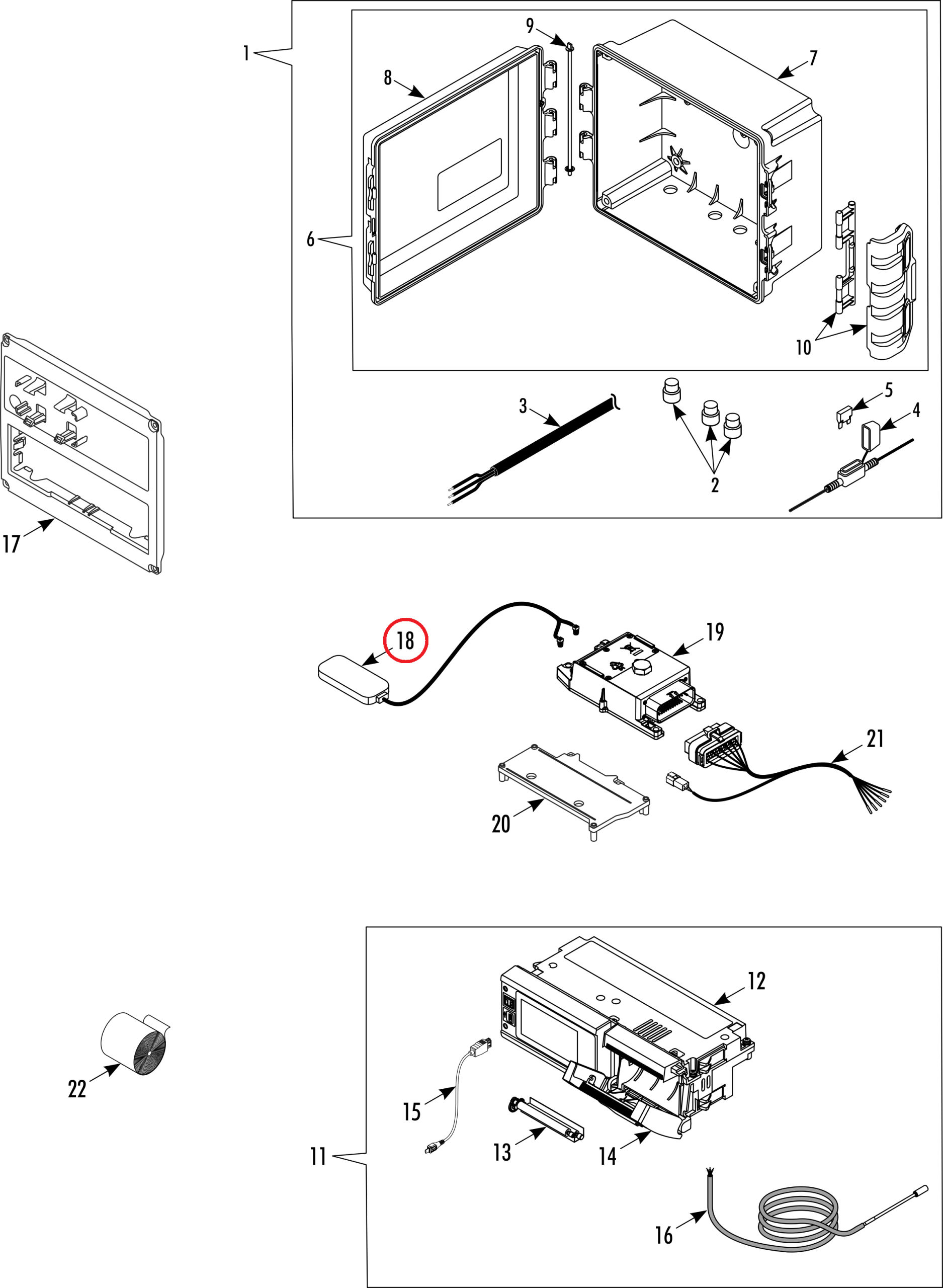 1
9
8
7
6
10
3
5
4
2
17
18
19
21
20
12
22
15
13
14
11
16