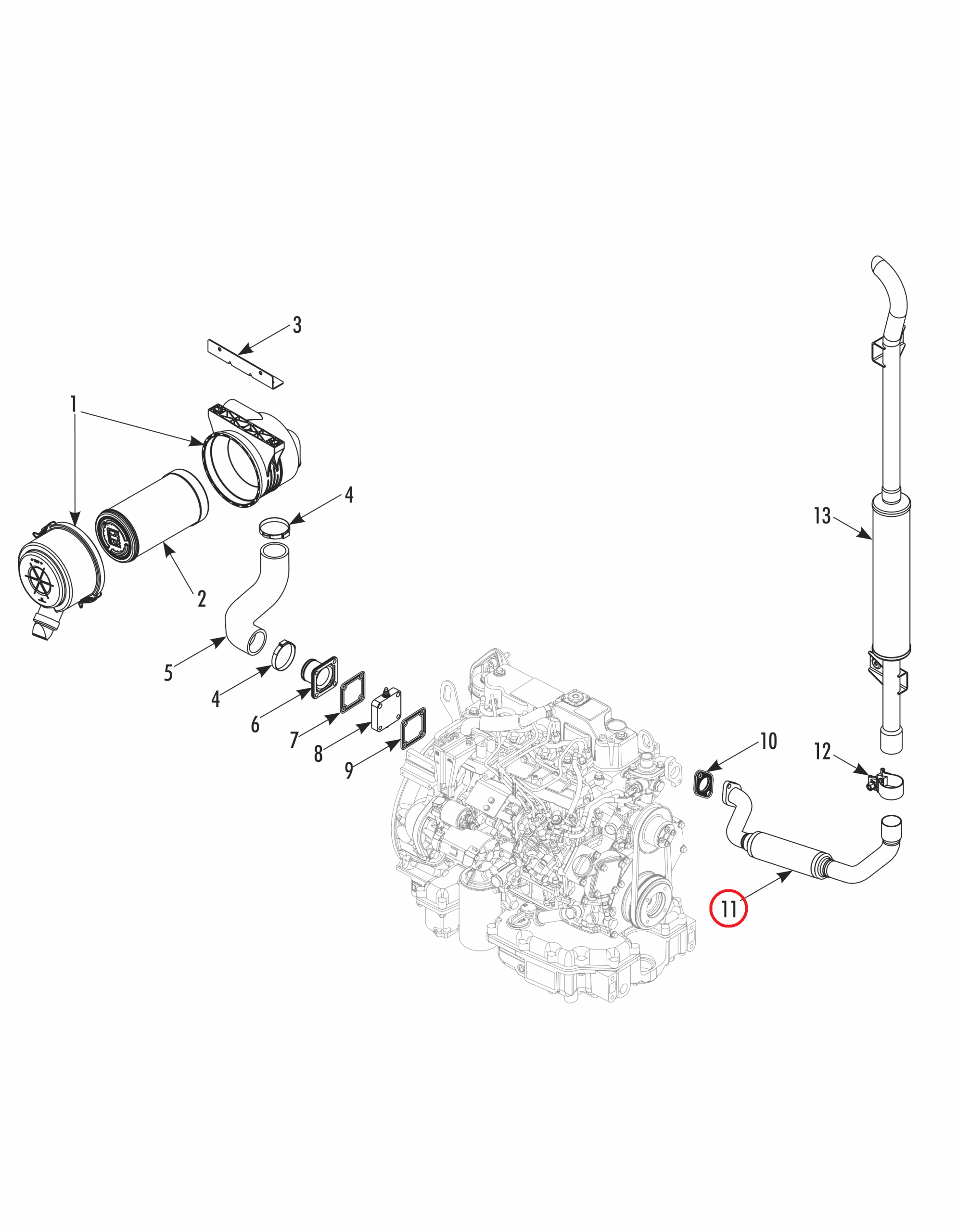 3
1
4
13
2
5
4
6
7
8
9
10
12
11