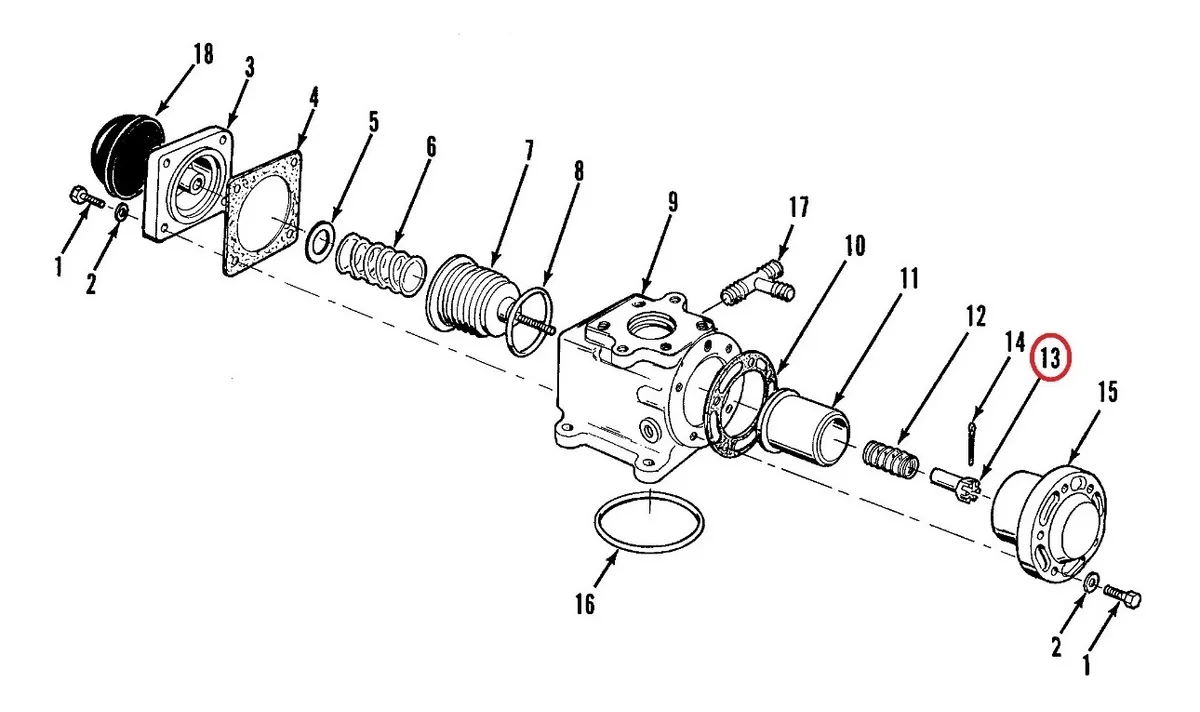 18
3
4
5
6
7
8
9
17
10
11
12
14
13
15
1
2
16
2
1