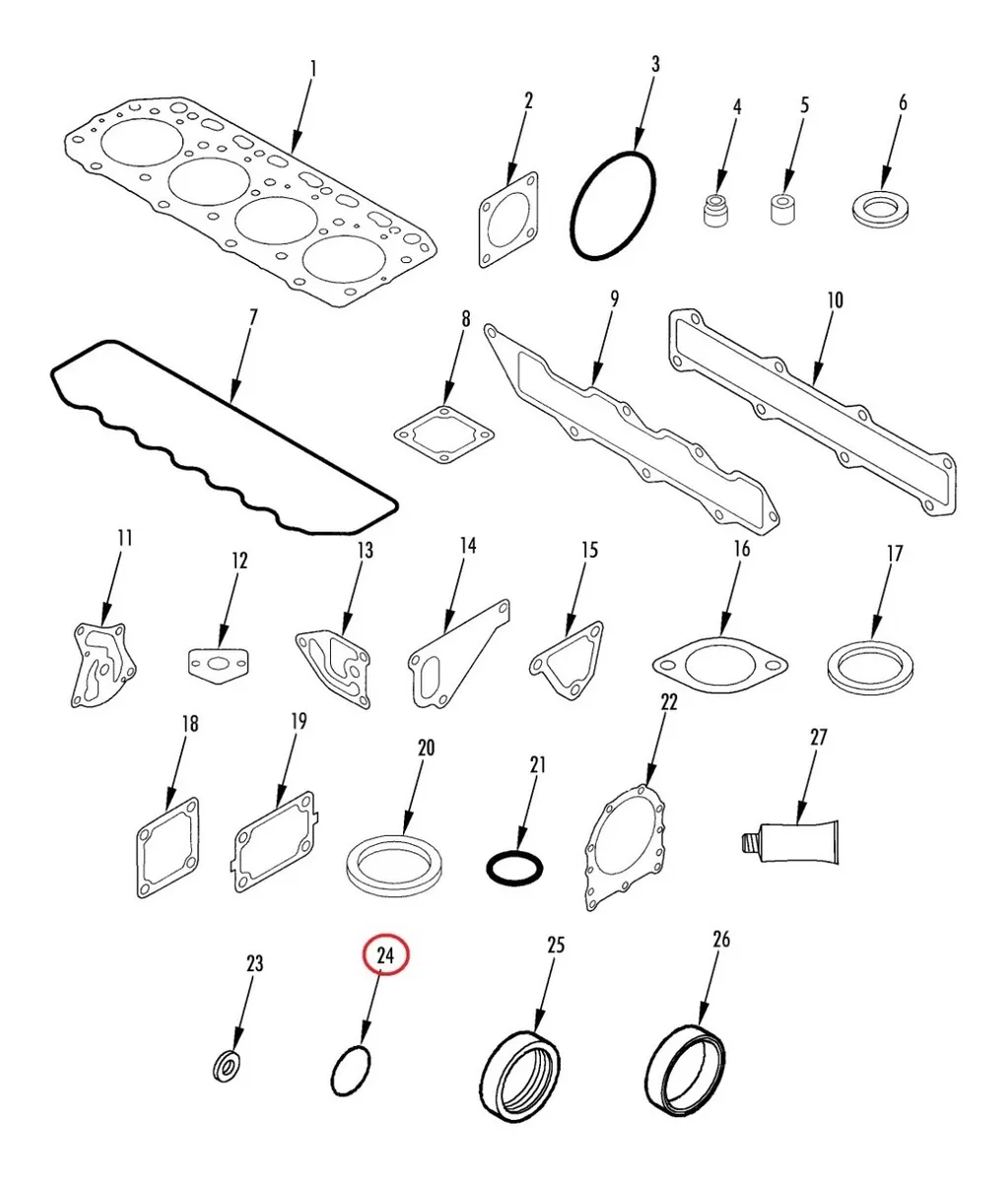 1
2
3
4
5
6
7
8
9
10
11
12
13
14
15
16
17
18
19
20
21
22
27
23
24
25
26