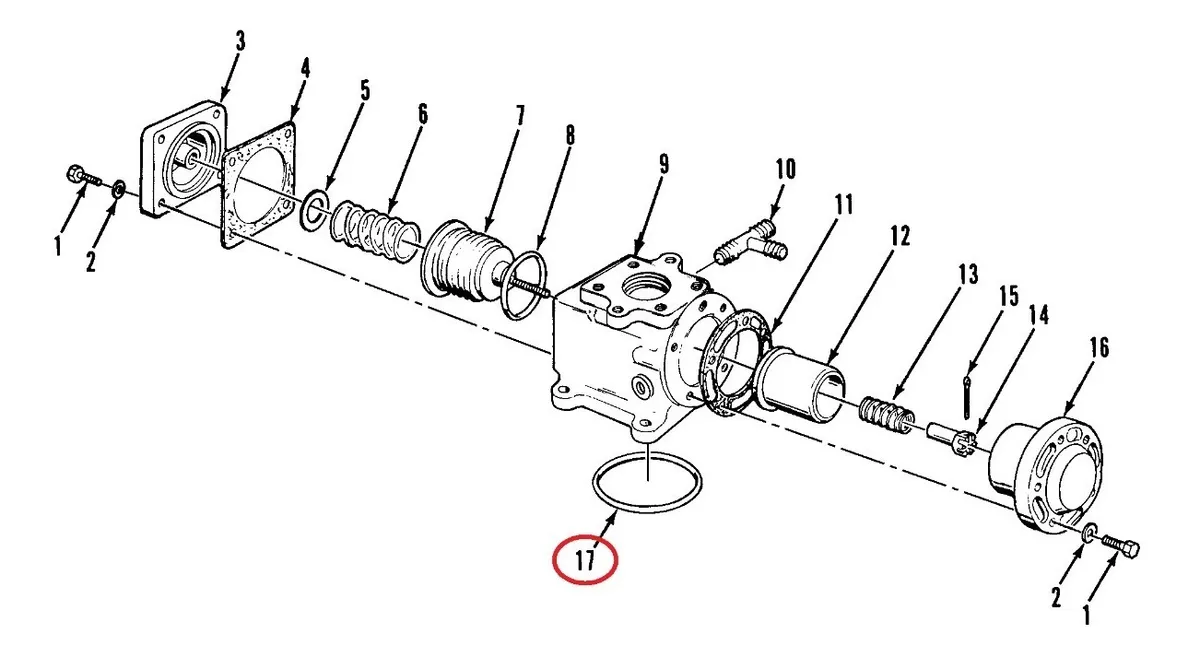 3
4
5
6
7
8
9
10
11
12
13
15
14
16
1
2
17
2
1