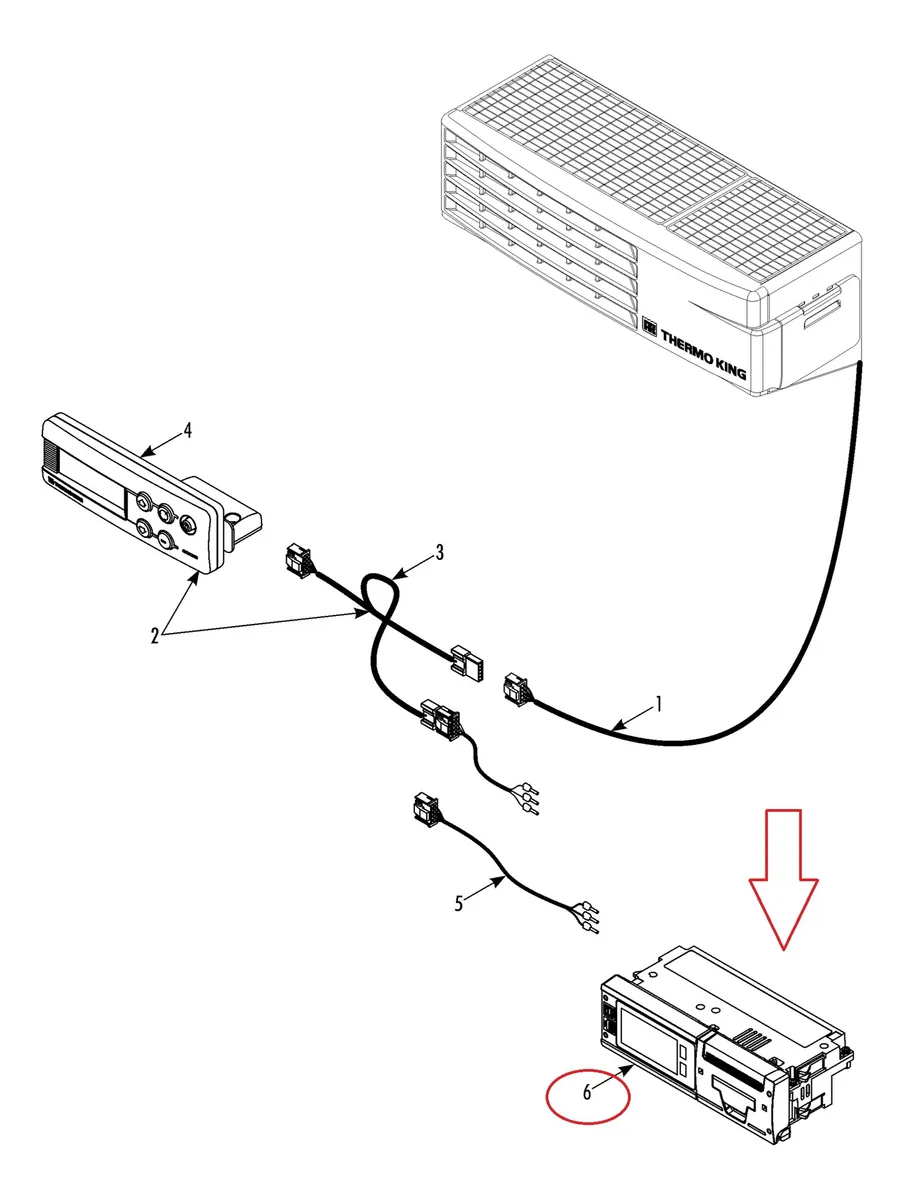 THERMO KING

4

3

2

1

5

6